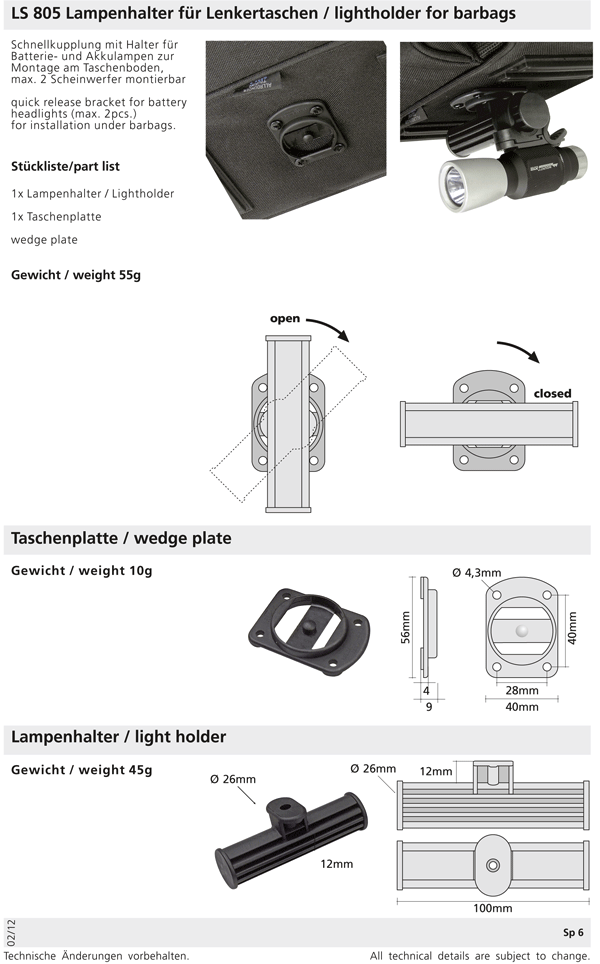 LS 805 Lampenhalter für Lenkertaschen / lightholder for barbags

Schnellkupplung mit Halter für Batterie- und Akkulampen zur Montage am Taschenboden, max. 2 Scheinwerfer montierbar

quick release bracket for battery headlights (max. 2pcs.) for installation under barbags.

Stückliste/part list

1x Lampenhalter / Lightholder

1x Taschenplatte

wedge plate

Gewicht / weight 55g

open

closed

Taschenplatte / wedge plate

Gewicht / weight 10g

Ø 4,3mm

56mm

40mm

4

9

28mm

40mm

Lampenhalter / light holder

Gewicht / weight 45g

Ø 26mm

12mm

Ø 26mm

12mm

100mm

02/12

Sp 6

Technische Änderungen vorbehalten.

All technical details are subject to change.