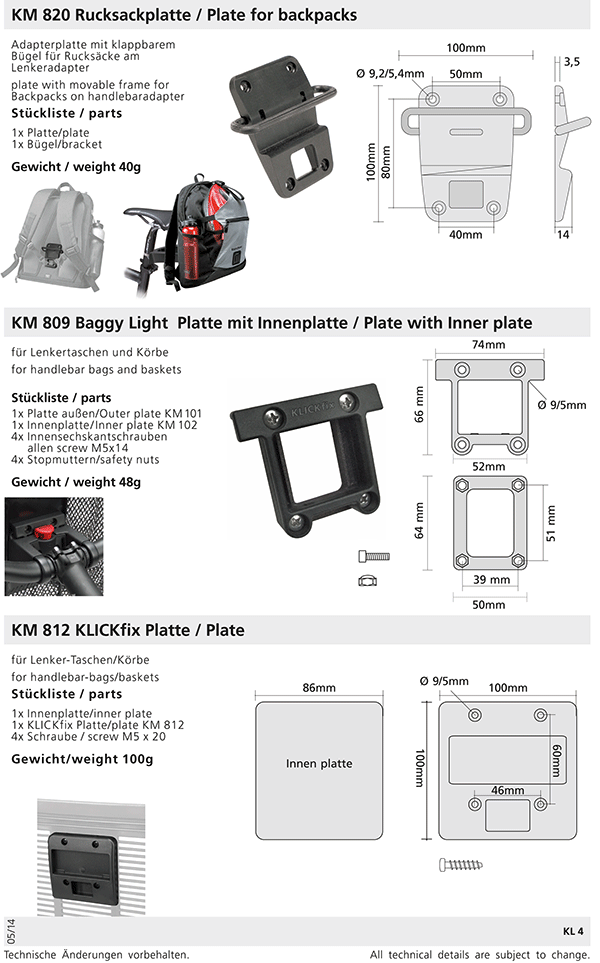 KM 820 Rucksackplatte / Plate for backpacks

Adapterplatte mit klappbarem Bügel für Rucksäcke am Lenkeradapter
plate with movable frame for Backpacks on handlebaradapter

Stückliste / parts
1x Platte/plate
1x Bügel/bracket

Gewicht / weight 40g

100mm
Ø 9,2/5,4mm
50mm
3,5
100mm
80mm
40mm
14

KM 809 Baggy Light Platte mit Innenplatte / Plate with Inner plate

für Lenkertaschen und Körbe
for handlebar bags and baskets

Stückliste / parts
1x Platte außen/Outer plate KM 101
1x Innenplatte/Inner plate KM 102
4x Innensechskantschrauben allen screw M5x14
4x Stopmuttern/safety nuts

Gewicht / weight 48g

KLICKfix

74mm
66 mm
Ø 9/5mm
52mm
64 mm
51 mm
39 mm
50mm

KM 812 KLICKfix Platte / Plate

für Lenker-Taschen/Körbe
for handlebar-bags/baskets

Stückliste / parts
1x Innenplatte/inner plate
1x KLICKfix Platte/plate KM 812
4x Schraube / screw M5 x 20

Gewicht/weight 100g

86mm
Innen platte
Ø 9/5mm
100mm
100mm
60mm
46mm

05/14
KL 4
Technische Änderungen vorbehalten.
All technical details are subject to change.