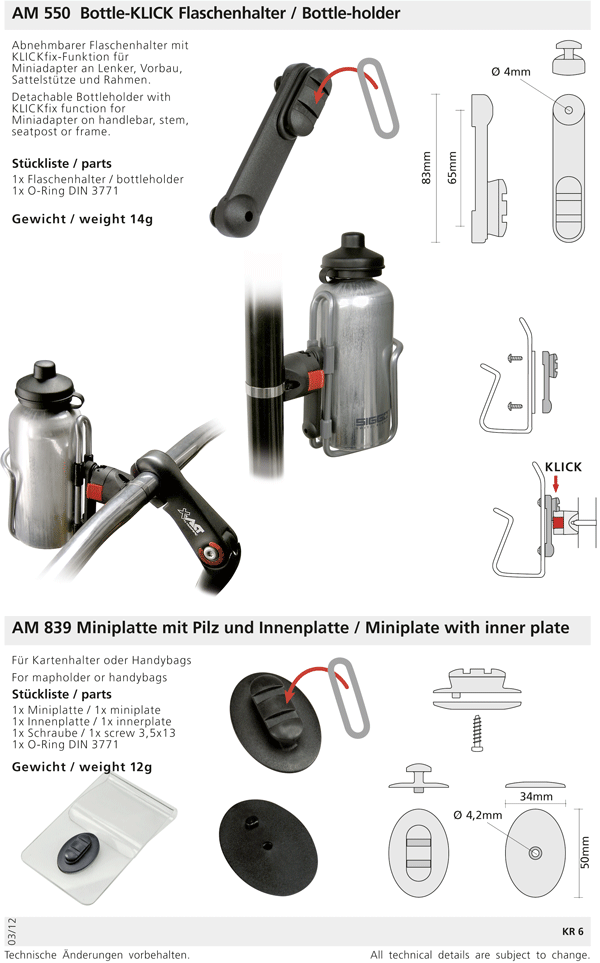 AM 550 Bottle-KLICK Flaschenhalter / Bottle-holder

Abnehmbarer Flaschenhalter mit KLICKfix-Funktion für Miniadapter an Lenker, Vorbau, Sattelstütze und Rahmen.

Detachable Bottleholder with KLICKfix function for Miniadapter on handlebar, stem, seatpost or frame.

Stückliste / parts
1x Flaschenhalter / bottleholder
1x O-Ring DIN 3771

Gewicht / weight 14g

Ø 4mm

83mm

65mm

SIGG

KLICK

AM 839 Miniplatte mit Pilz und Innenplatte / Miniplate with inner plate

Für Kartenhalter oder Handybags
For mapholder or handybags

Stückliste / parts
1x Miniplatte / 1x miniplate
1x Innenplatte / 1x innerplate
1x Schraube / 1x screw 3,5x13
1x O-Ring DIN 3771

Gewicht / weight 12g

34mm

Ø 4,2mm

50mm

03/12

KR 6

Technische Änderungen vorbehalten.

All technical details are subject to change.