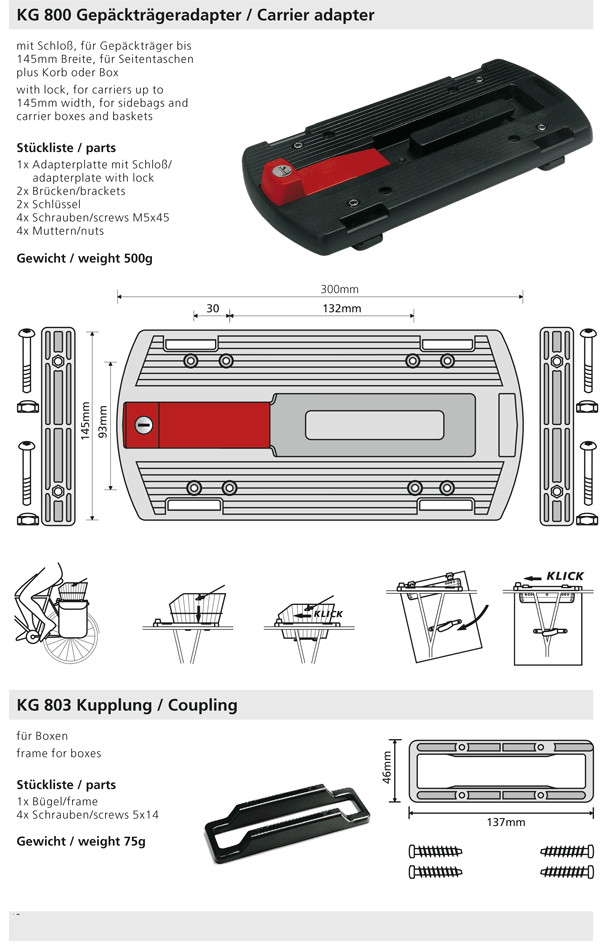 KG 800 Gepäckträgeradapter / Carrier adapter

mit Schloß, für Gepäckträger bis 145mm Breite, für Seitentaschen plus Korb oder Box

with lock, for carriers up to 145mm width, for sidebags and carrier boxes and baskets

Stückliste / parts

1x Adapterplatte mit Schloß/ adapterplate with lock
2x Brücken/brackets
2x Schlüssel
4x Schrauben/screws M5x45
4x Muttern/nuts

Gewicht / weight 500g

300mm

30

132mm

145mm

93mm

KLICK

KLICK

KG 803 Kupplung / Coupling

für Boxen
frame for boxes

Stückliste / parts

1x Bügel/frame
4x Schrauben/screws 5x14

Gewicht / weight 75g

46mm

137mm